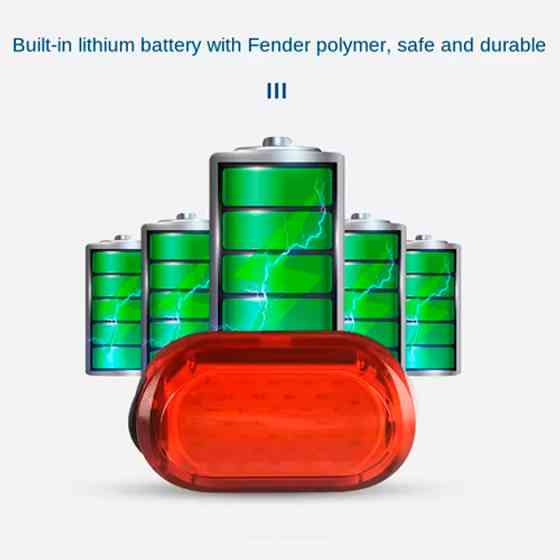 Built-in lithium battery with Fender polymer, safe and durable

III