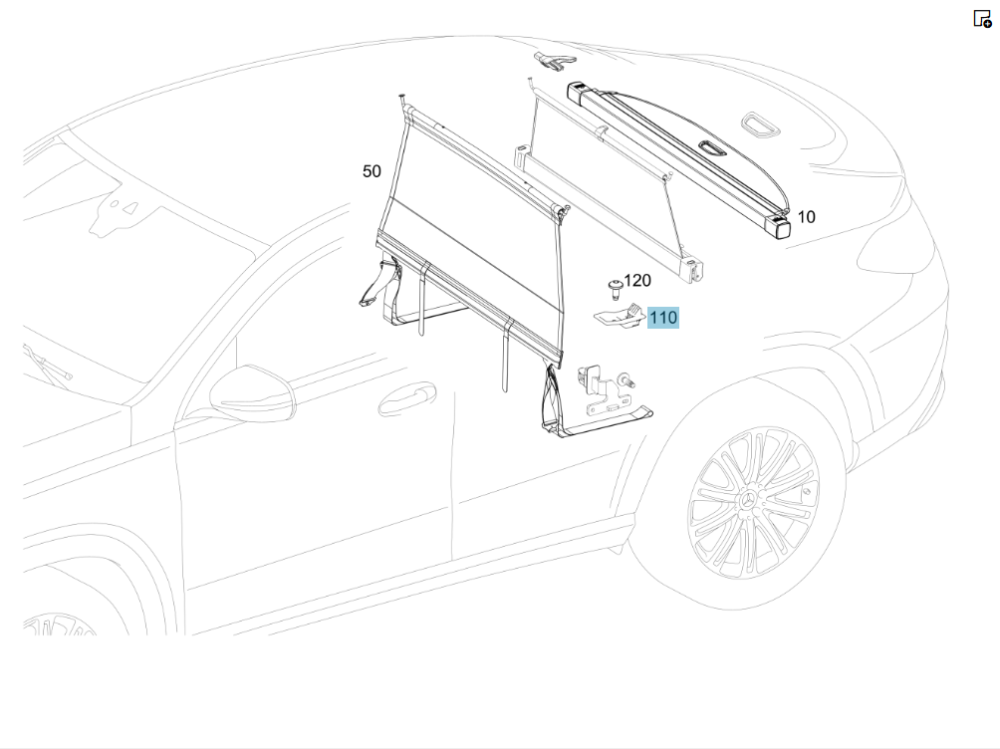 50

10

120

110