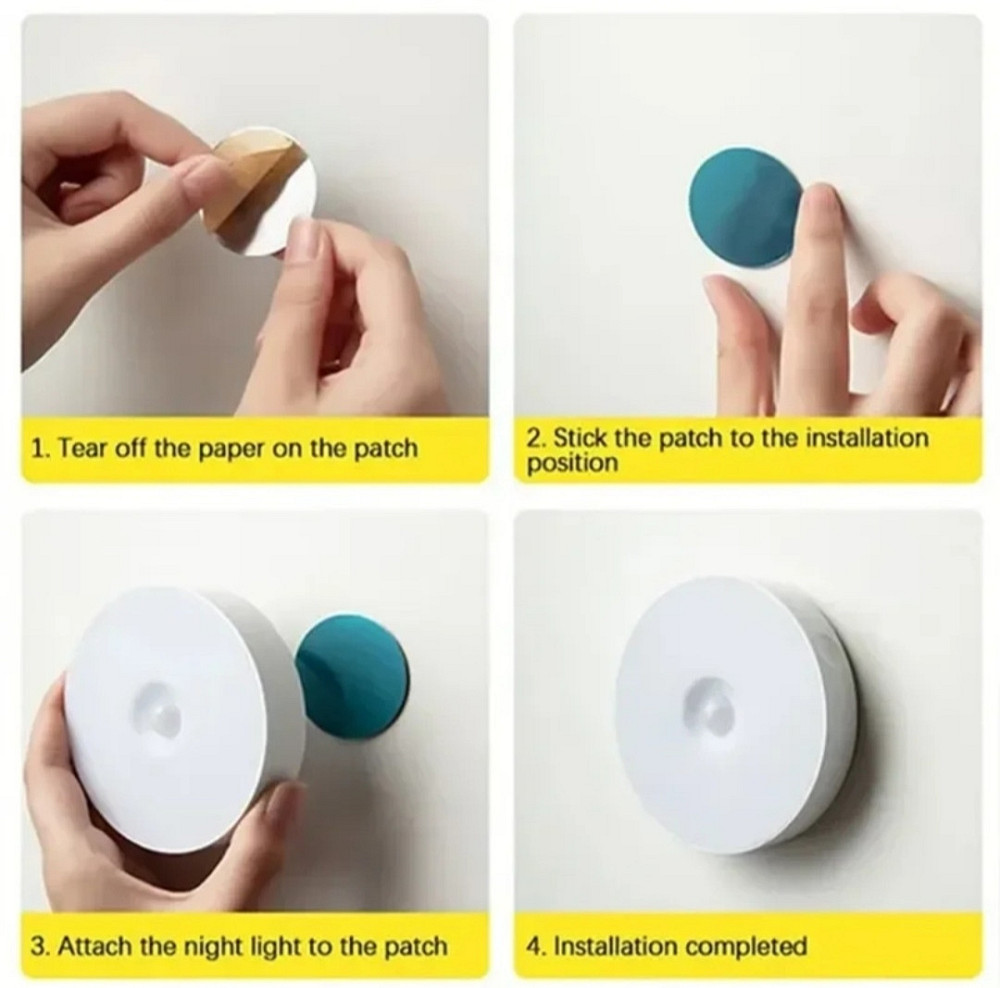 1. Tear off the paper on the patch

2. Stick the patch to the installation position

3. Attach the night light to the patch

4. Installation completed