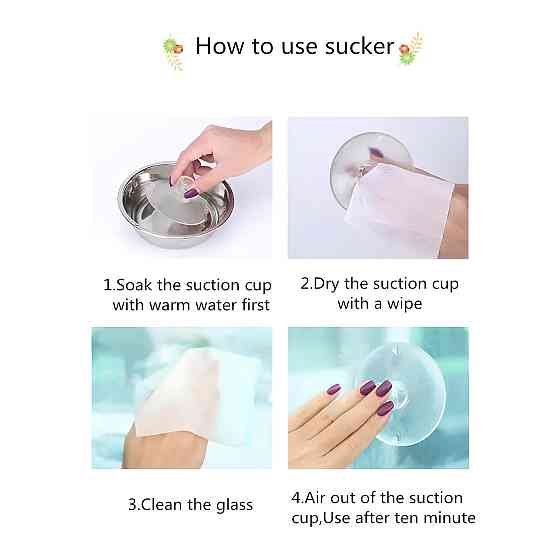 How to use sucker

1.Soak the suction cup with warm water first

2.Dry the suction cup with a wipe

3.Clean the glass

4.Air out of the suction cup,Use after ten minute