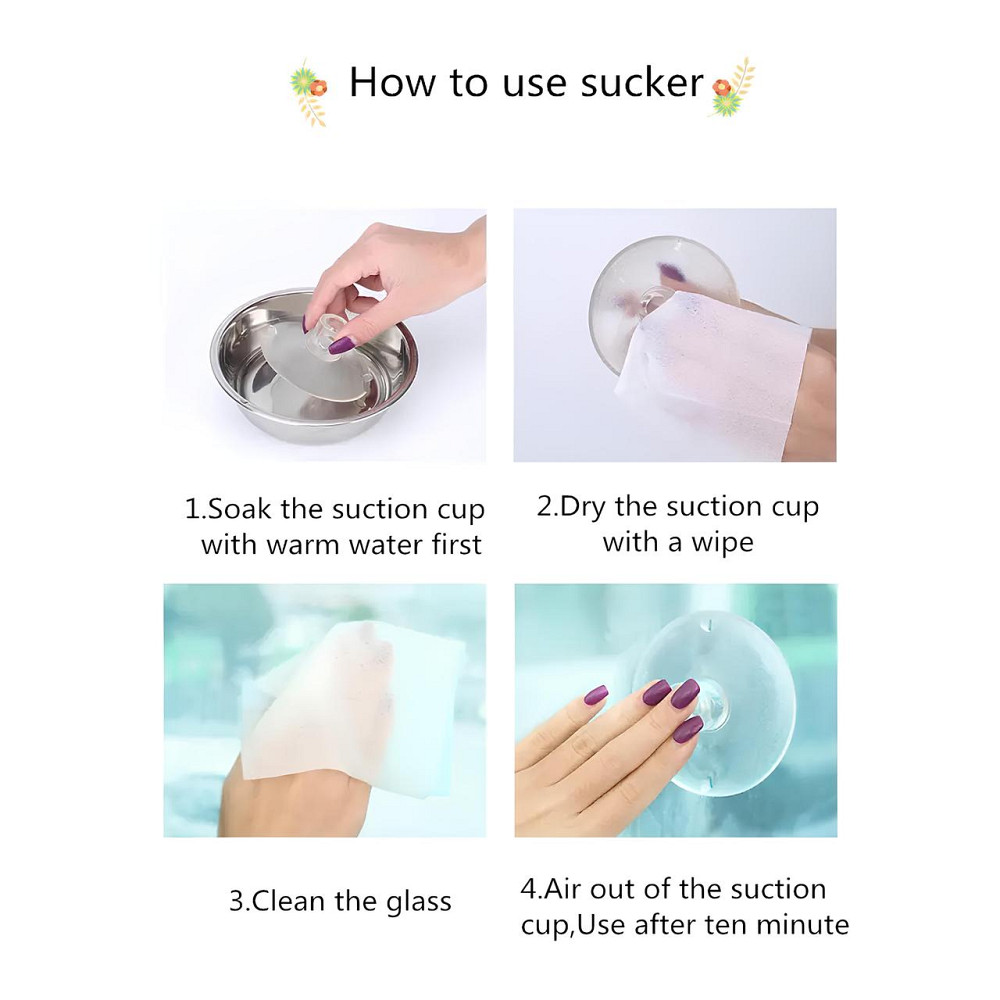 How to use sucker

1.Soak the suction cup with warm water first

2.Dry the suction cup with a wipe

3.Clean the glass

4.Air out of the suction cup,Use after ten minute