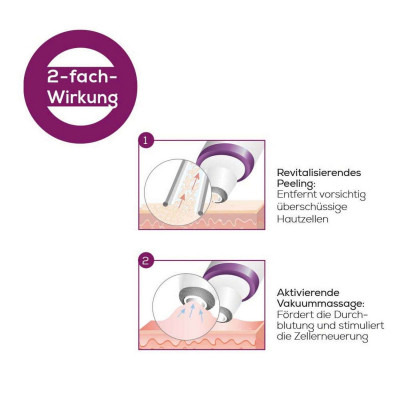 2-fach-Wirkung

1

Revitalisierendes Peeling:
Entfernt vorsichtig überschüssige Hautzellen

2

Aktivierende Vakuummassage:
Fördert die Durchblutung und stimuliert die Zellerneuerung