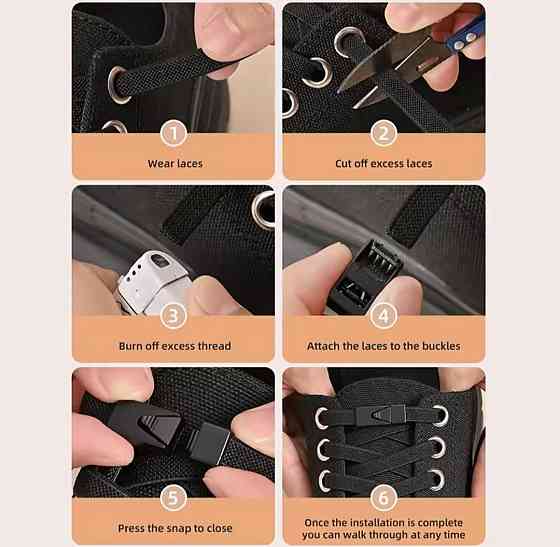 1
Wear laces

2
Cut off excess laces

3
Burn off excess thread

4
Attach the laces to the buckles

5
Press the snap to close

6
Once the installation is complete you can walk through at any time