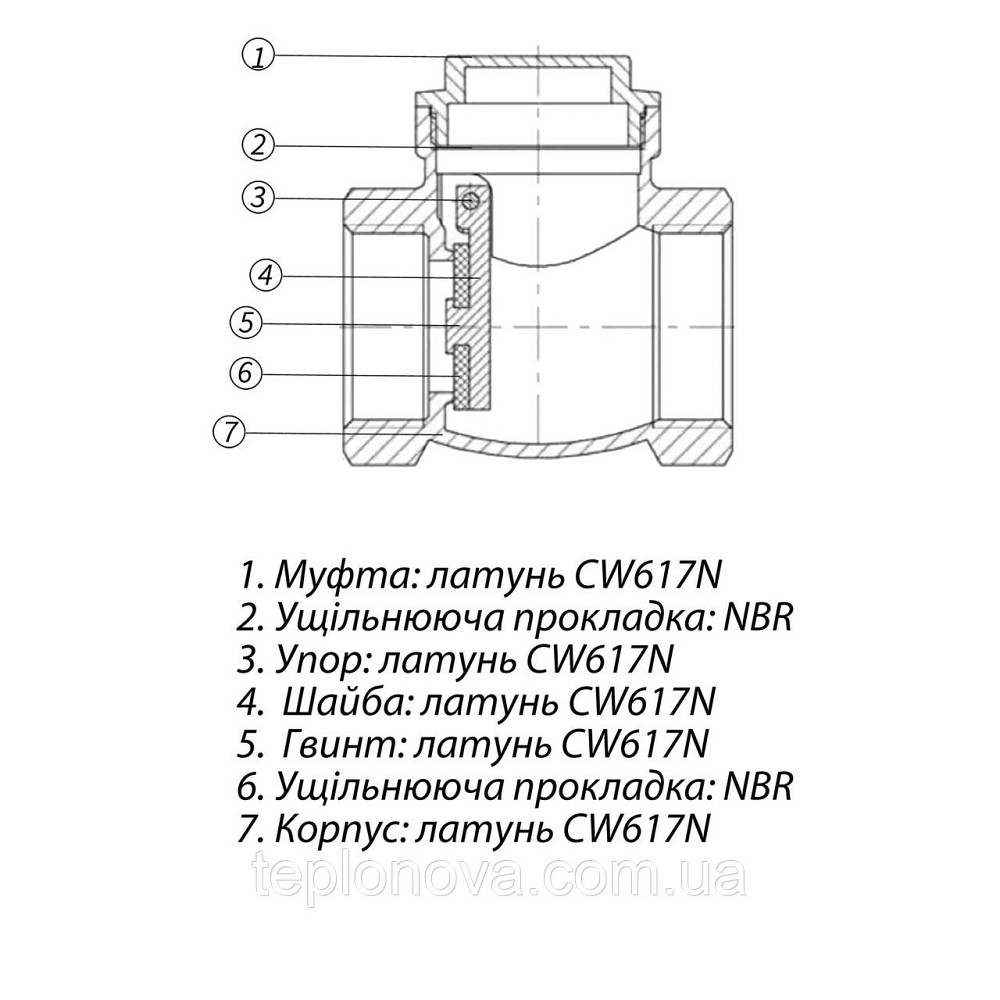 1
2
3
4
5
6
7

1. Муфта: латунь CW617N
2. Ущільнююча прокладка: NBR
3. Упор: латунь CW617N
4. Шайба: латунь CW617N
5. Гвинт: латунь CW617N
6. Ущільнююча прокладка: NBR
7. Корпус: латунь CW617N

teplonova.com.ua