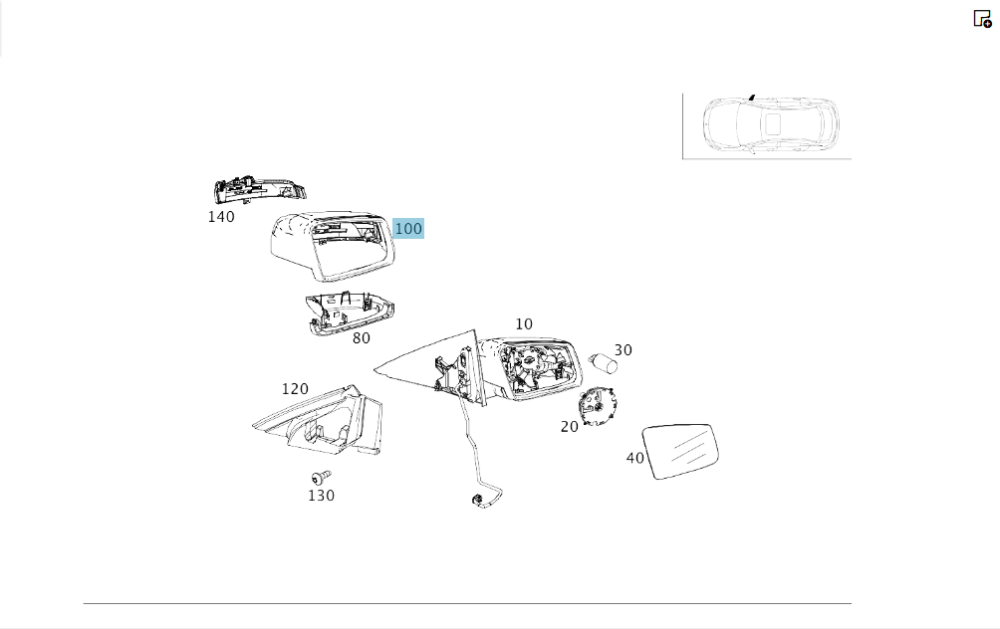 140
100
80
10
30
120
20
40
130