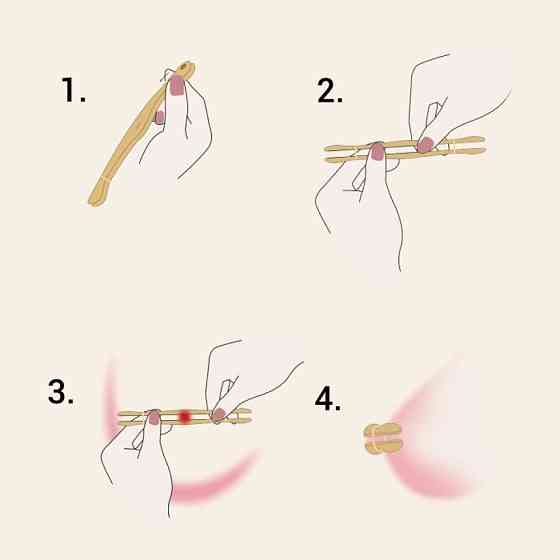 1.

2.

3.

4.