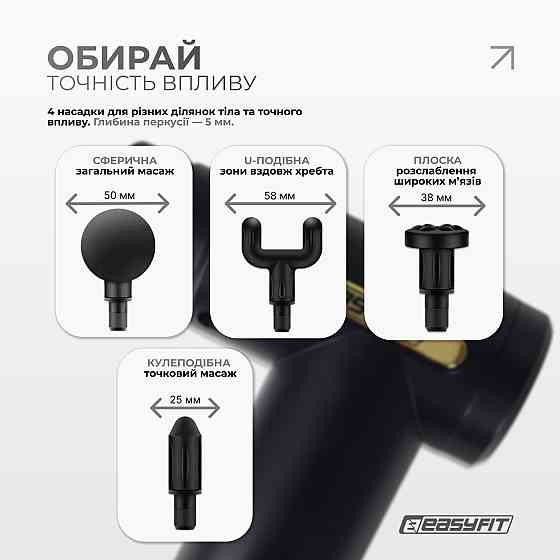 ОБИРАЙ
ТОЧНІСТЬ ВПЛИВУ

4 насадки для різних ділянок тіла та точного впливу. Глибина перкусії — 5 мм.

СФЕРИЧНА
загальний масаж
50 мм

U-ПОДІБНА
зони вздовж хребта
58 мм

ПЛОСКА
розслаблення широких м'язів
38 мм

КУЛЕПОДІБНА
точковий масаж
25 мм

EASYFIT