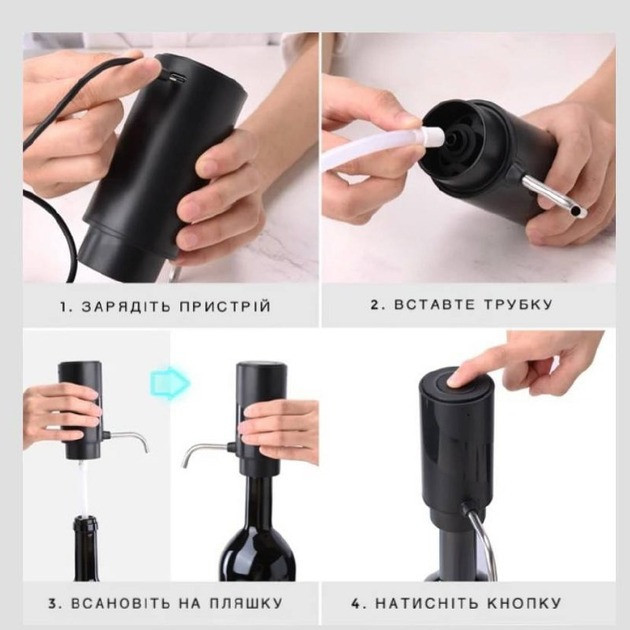 1. ЗАРЯДІТЬ ПРИСТРІЙ

2. ВСТАВТЕ ТРУБКУ

3. ВСАНОВІТЬ НА ПЛЯШКУ

4. НАТИСНІТЬ КНОПКУ