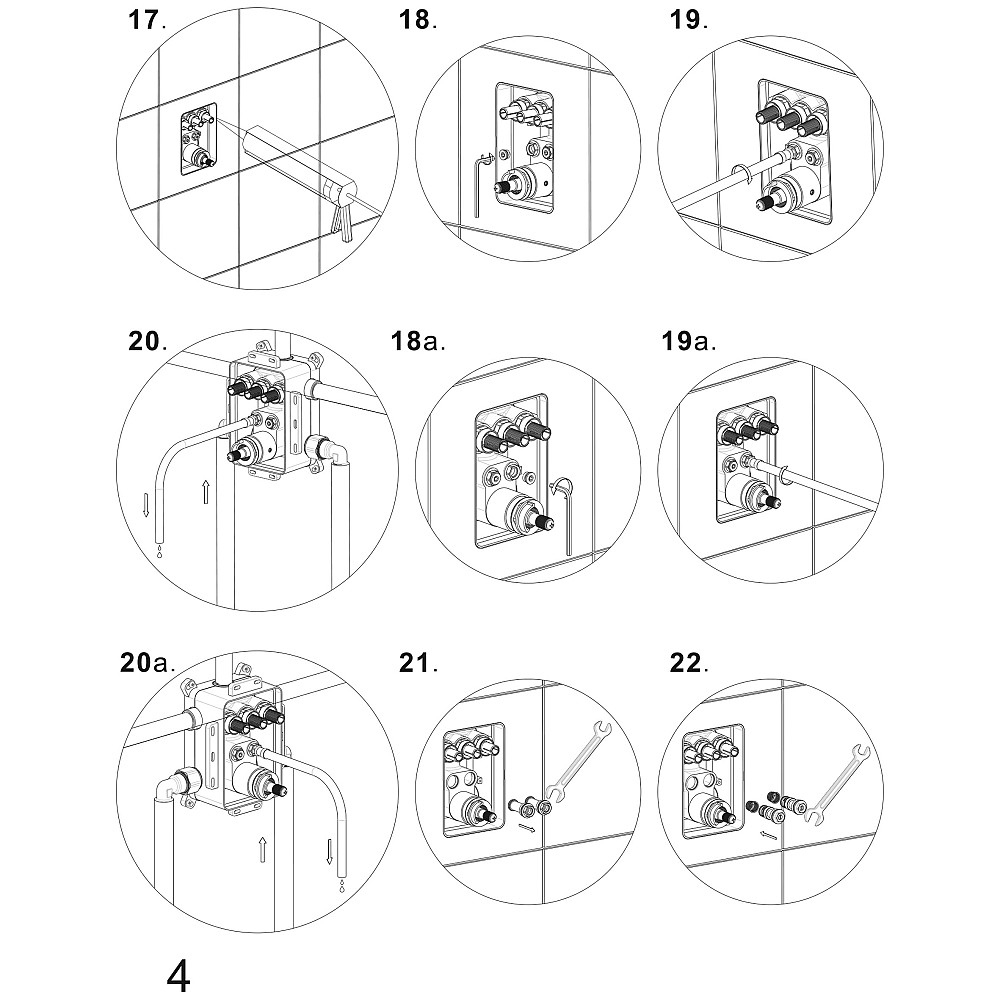 17.

18.

19.

20.

18a.

19a.

20a.

21.

22.

4