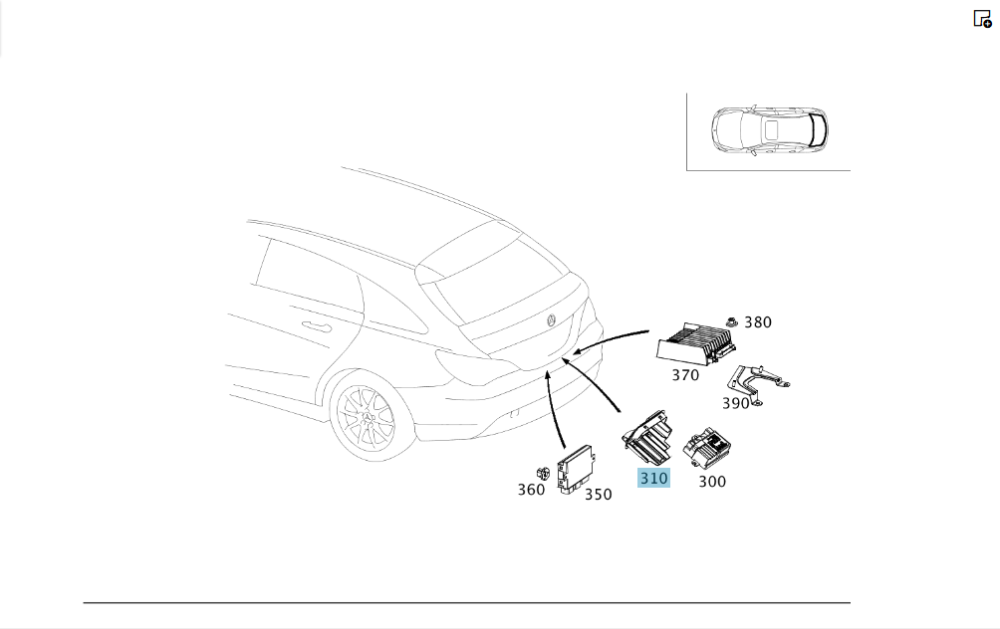 380
370
390
310
300
360
350