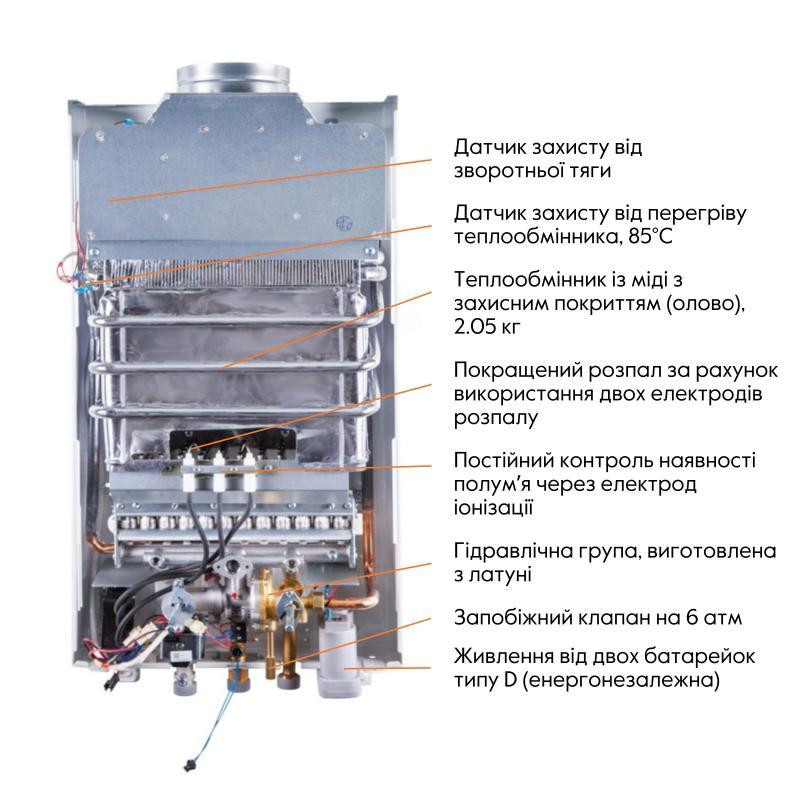 Датчик захисту від зворотньої тяги

Датчик захисту від перегріву теплообмінника, 85°C

Теплообмінник із міді з захисним покриттям (олово), 2.05 кг

Покращений розпал за рахунок використання двох електродів розпалу

Постійний контроль наявності полум'я через електрод іонізації

Гідравлічна група, виготовлена з латуні

Запобіжний клапан на 6 атм

Живлення від двох батарейок типу D (енергонезалежна)