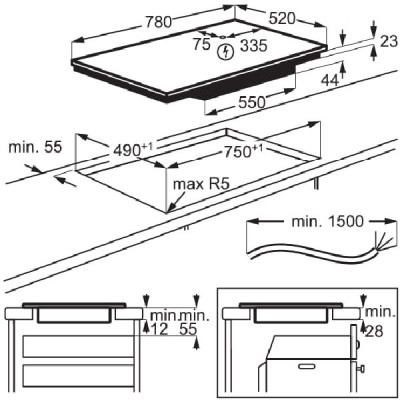 780
520
75
335
23
44
550
min. 55
$490^{+1}$
$750^{+1}$
max R5
min. 1500
min.
12
min.
55
min.
28