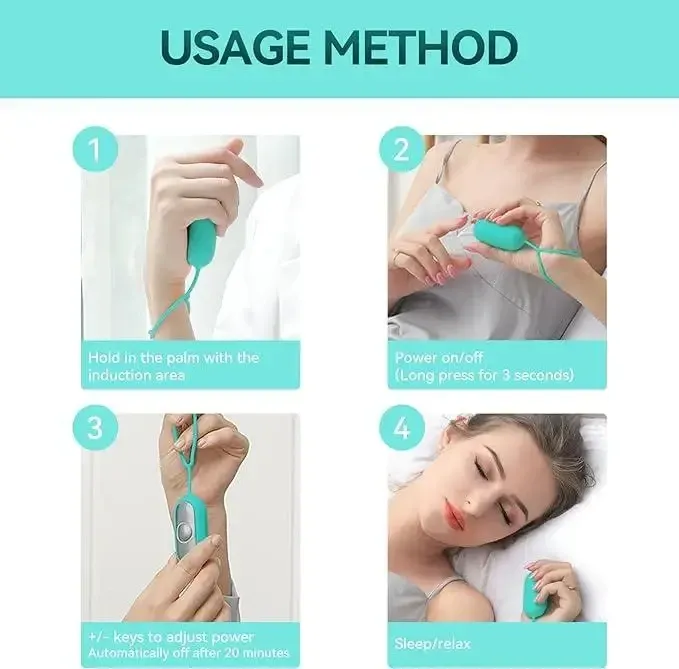 USAGE METHOD

1

Hold in the palm with the induction area

2

Power on/off
(Long press for 3 seconds)

3

+/- keys to adjust power
Automatically off after 20 minutes

4

Sleep/relax