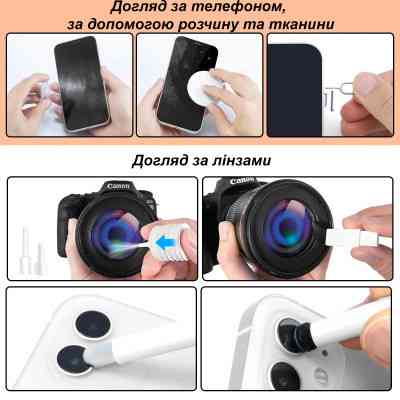 Догляд за телефоном, за допомогою розчину та тканини

Догляд за лінзами

Canon

Canon