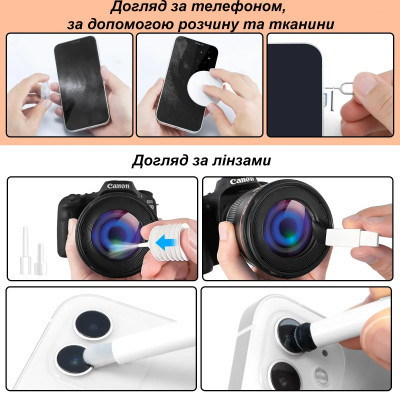 Догляд за телефоном, за допомогою розчину та тканини

Догляд за лінзами

Canon

Canon