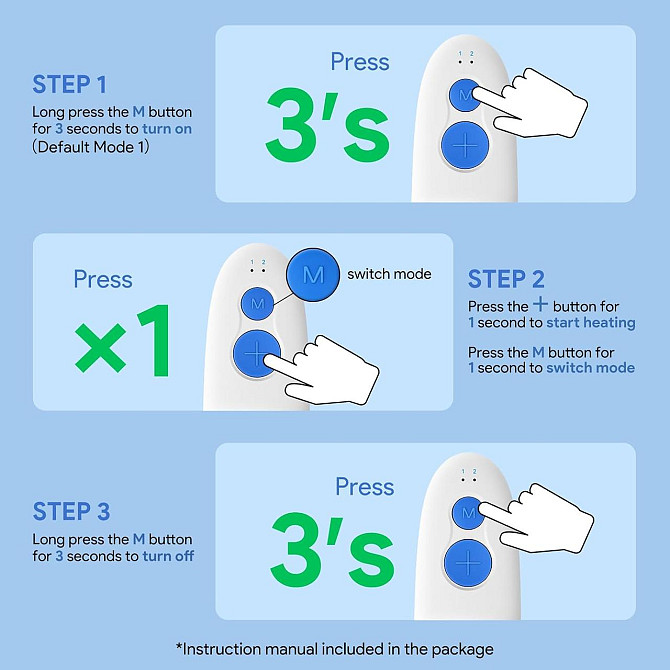 STEP 1
Long press the M button for 3 seconds to turn on (Default Mode 1)

Press
3's

1 2
M
+

Press
×1

1 2
M
M
switch mode
+

STEP 2
Press the + button for 1 second to start heating

Press the M button for 1 second to switch mode

STEP 3
Long press the M button for 3 seconds to turn off

Press
3's

1 2
M
+

*Instruction manual included in the package