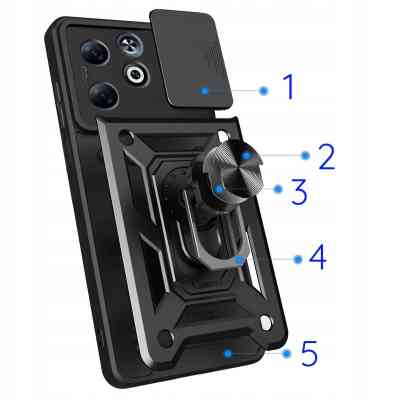 1
2
3
4
5