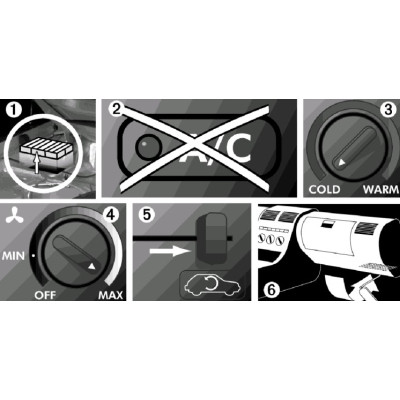 1

2

A/C

3

COLD WARM

4

MIN

OFF MAX

5

6