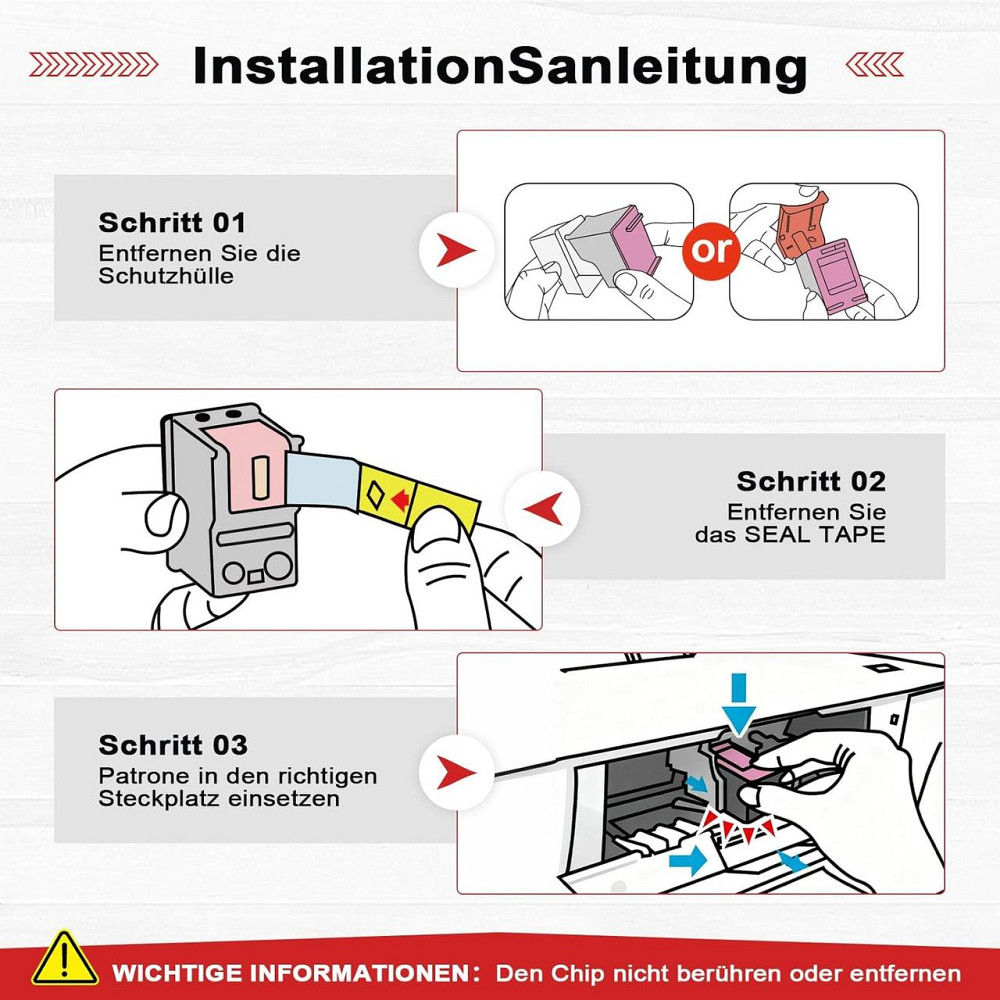 InstallationSanleitung

Schritt 01
Entfernen Sie die Schutzhülle

or

Schritt 02
Entfernen Sie das SEAL TAPE

Schritt 03
Patrone in den richtigen Steckplatz einsetzen

WICHTIGE INFORMATIONEN: Den Chip nicht berühren oder entfernen