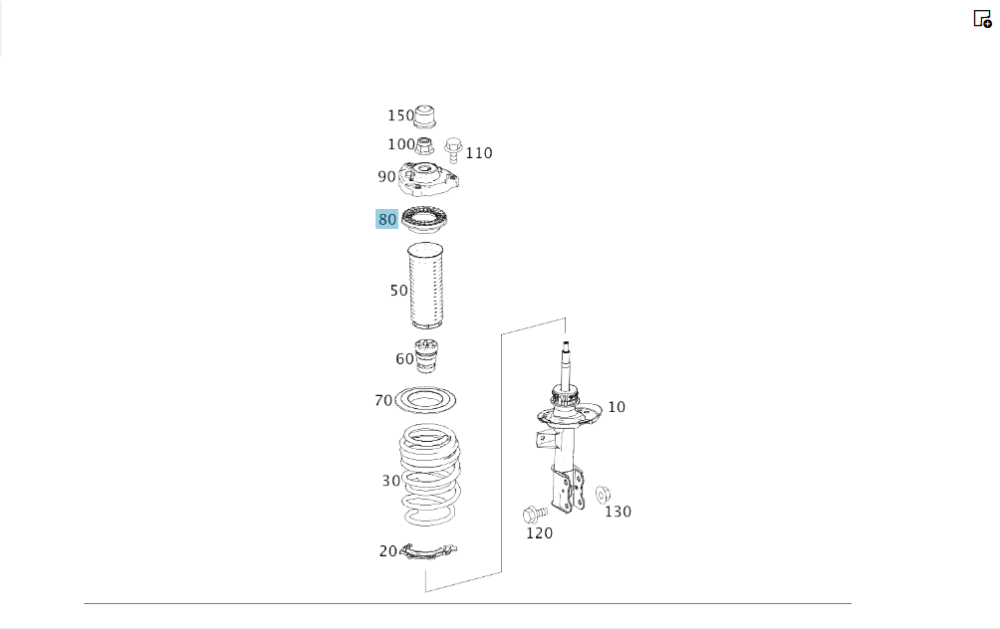 150
100
110
90
80
50
60
70
10
30
130
120
20