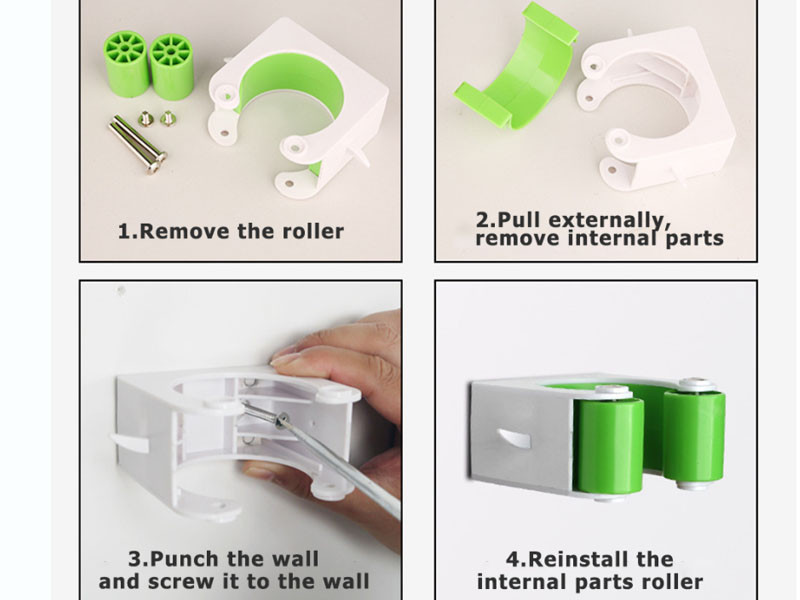 1.Remove the roller

2.Pull externally, remove internal parts

3.Punch the wall and screw it to the wall

4.Reinstall the internal parts roller