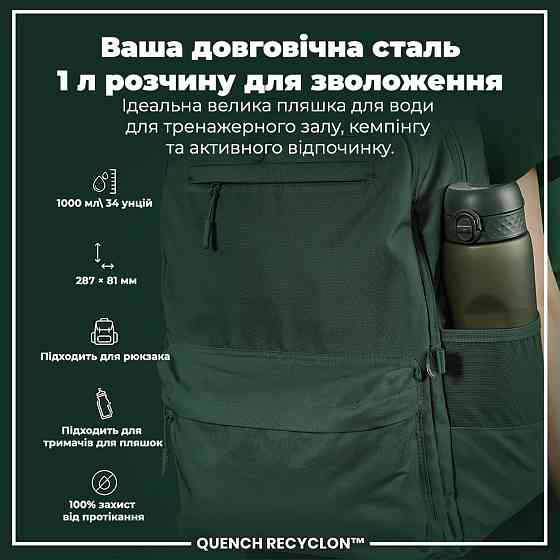 Ваша довговічна сталь
1 л розчину для зволоження
Ідеальна велика пляшка для води для тренажерного залу, кемпінгу та активного відпочинку.

1000 мл\ 34 унцій

287 × 81 мм

Підходить для рюкзака

Підходить для тримачів для пляшок

100% захист від протікання

QUENCH RECYCLON™