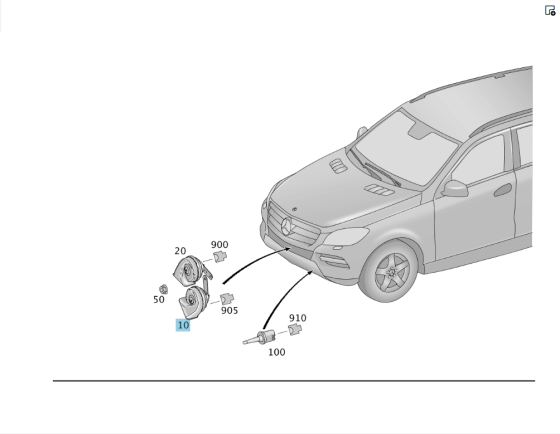 20
900
50
905
10
910
100