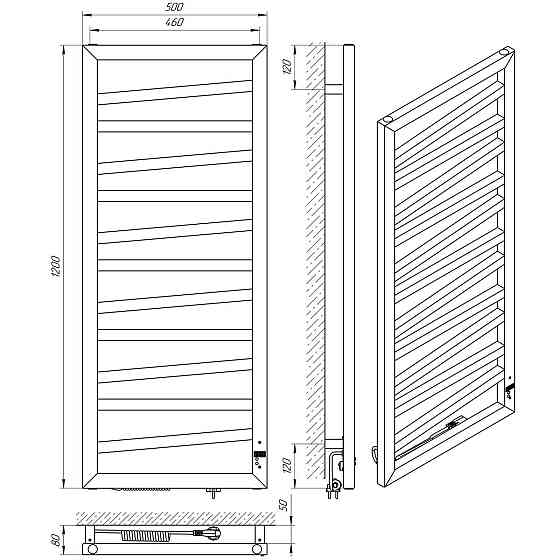 500
460
1200
120
120
50
80