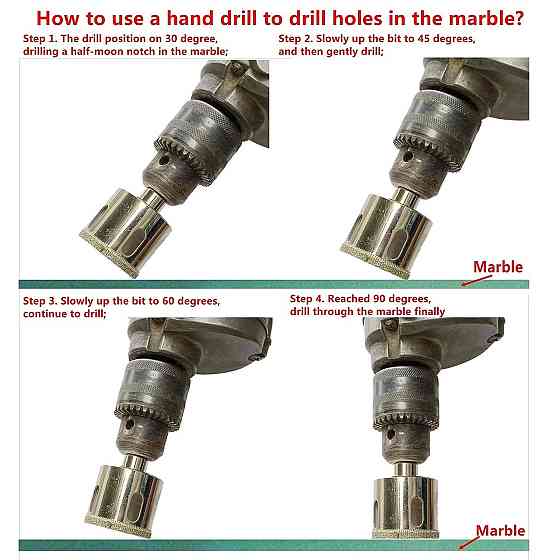 How to use a hand drill to drill holes in the marble?

Step 1. The drill position on 30 degree, drilling a half-moon notch in the marble;

Step 2. Slowly up the bit to 45 degrees, and then gently drill;

Marble

Step 3. Slowly up the bit to 60 degrees, continue to drill;

Step 4. Reached 90 degrees, drill through the marble finally

Marble