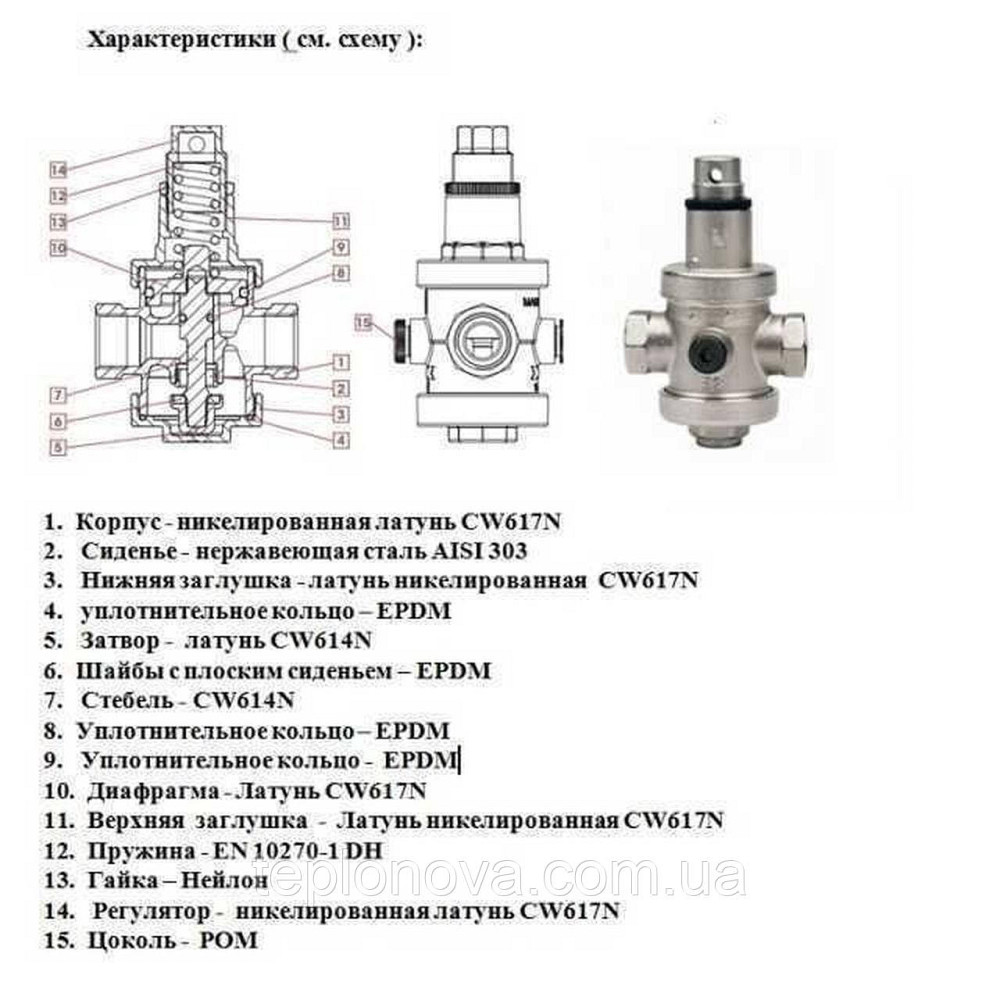 Характеристики ( см. схему ):

14
12
13
10
7
6
5
11
9
8
1
2
3
4
15

1. Корпус - никелированная латунь CW617N
2. Сиденье - нержавеющая сталь AISI 303
3. Нижняя заглушка - латунь никелированная CW617N
4. уплотнительное кольцо – EPDM
5. Затвор - латунь CW614N
6. Шайбы с плоским сиденьем – EPDM
7. Стебель - CW614N
8. Уплотнительное кольцо – EPDM
9. Уплотнительное кольцо - EPDM
10. Диафрагма - Латунь CW617N
11. Верхняя заглушка - Латунь никелированная CW617N
12. Пружина - EN 10270-1 DH
13. Гайка – Нейлон
14. Регулятор - никелированная латунь CW617N
15. Цоколь - POM

teplonova.com.ua