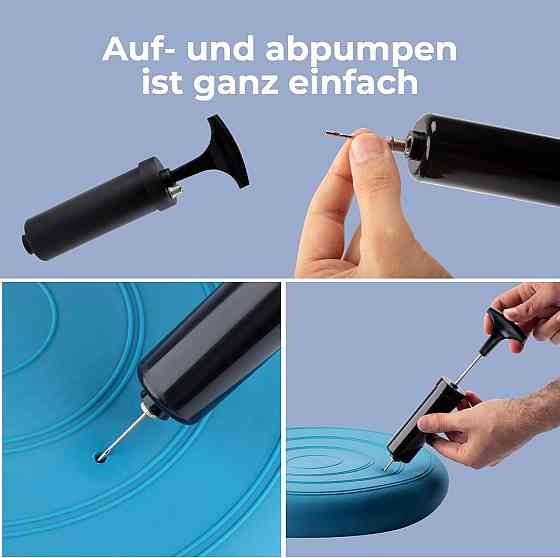 Auf- und abpumpen ist ganz einfach