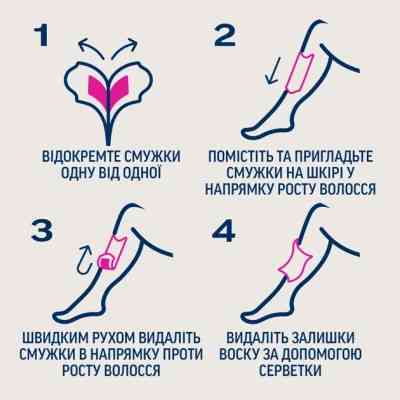 1

ВІДОКРЕМТЕ СМУЖКИ ОДНУ ВІД ОДНОЇ

2

ПОМІСТІТЬ ТА ПРИГЛАДЬТЕ СМУЖКИ НА ШКІРІ У НАПРЯМКУ РОСТУ ВОЛОССЯ

3

ШВИДКИМ РУХОМ ВИДАЛІТЬ СМУЖКИ В НАПРЯМКУ ПРОТИ РОСТУ ВОЛОССЯ

4

ВИДАЛІТЬ ЗАЛИШКИ ВОСКУ ЗА ДОПОМОГОЮ СЕРВЕТКИ