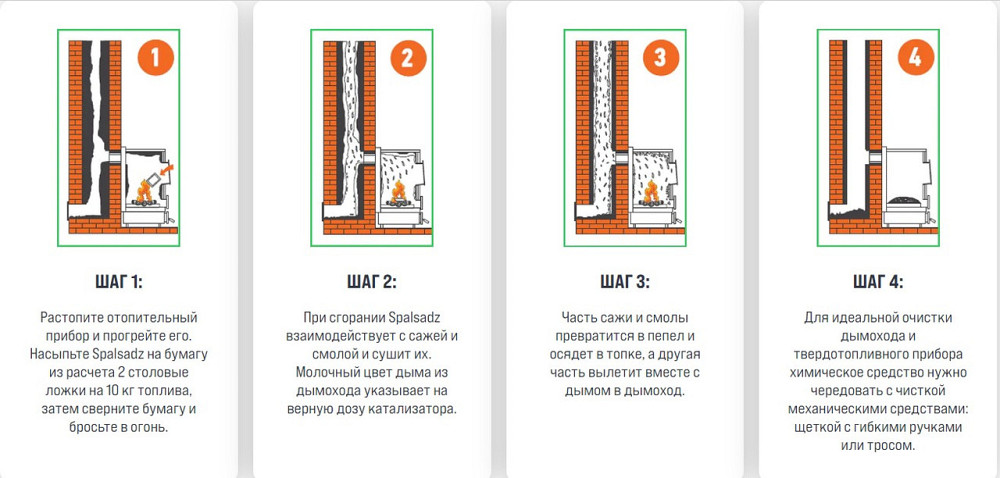 1

ШАГ 1:

Растопите отопительный прибор и прогрейте его. Насыпьте Spalsadz на бумагу из расчета 2 столовые ложки на 10 кг топлива, затем сверните бумагу и бросьте в огонь.

2

ШАГ 2:

При сгорании Spalsadz взаимодействует с сажей и смолой и сушит их. Молочный цвет дыма из дымохода указывает на верную дозу катализатора.

3

ШАГ 3:

Часть сажи и смолы превратится в пепел и осядет в топке, а другая часть вылетит вместе с дымом в дымоход.

4

ШАГ 4:

Для идеальной очистки дымохода и твердотопливного прибора химическое средство нужно чередовать с чисткой механическими средствами: щеткой с гибкими ручками или тросом.