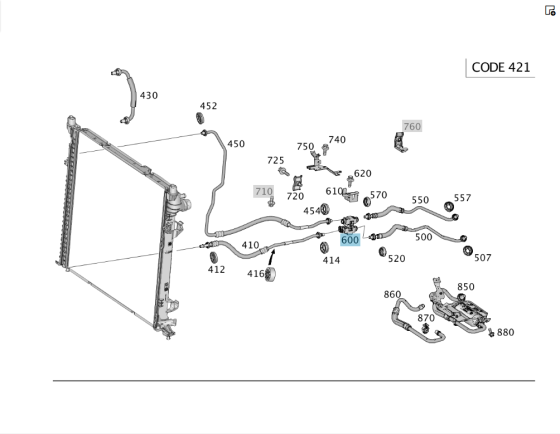 CODE 421

430
452
450
760
750
740
725
620
710
720
610
570
550
557
454
600
500
410
414
520
507
412
416
860
850
870
880