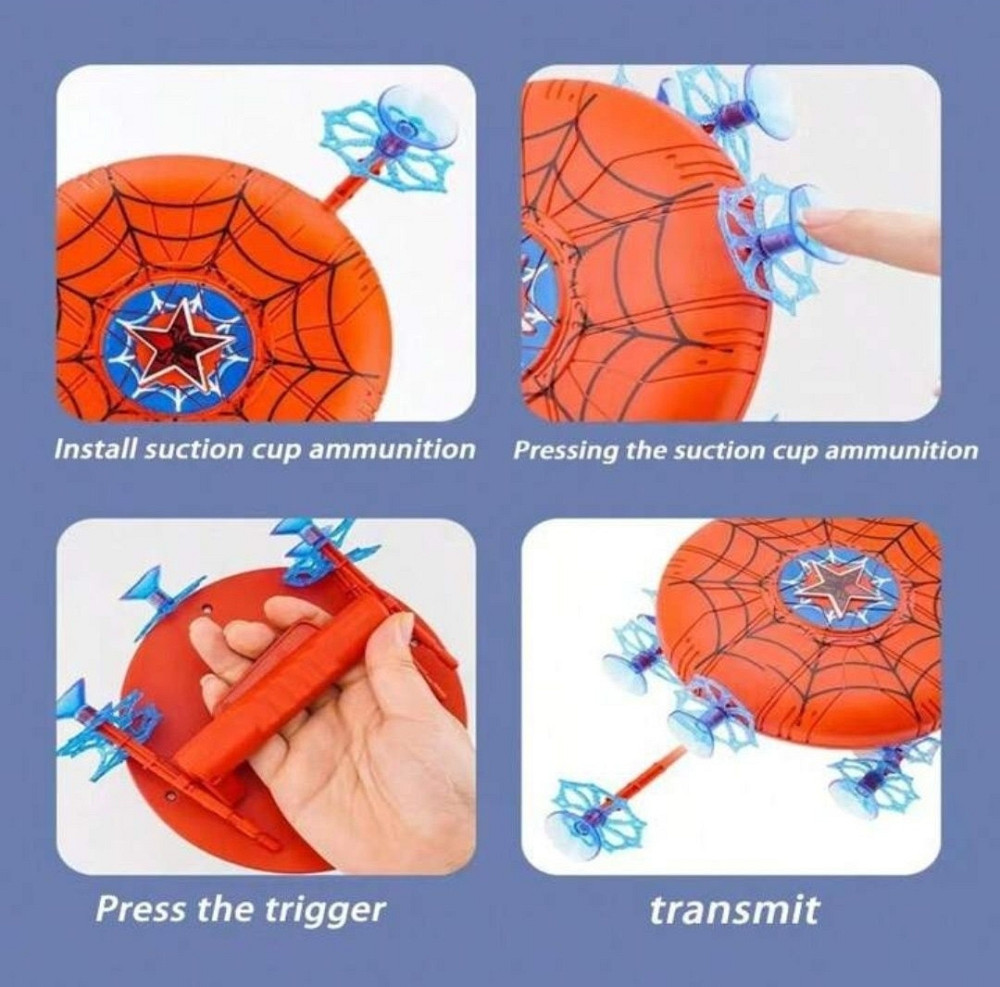 Install suction cup ammunition

Pressing the suction cup ammunition

Press the trigger

transmit