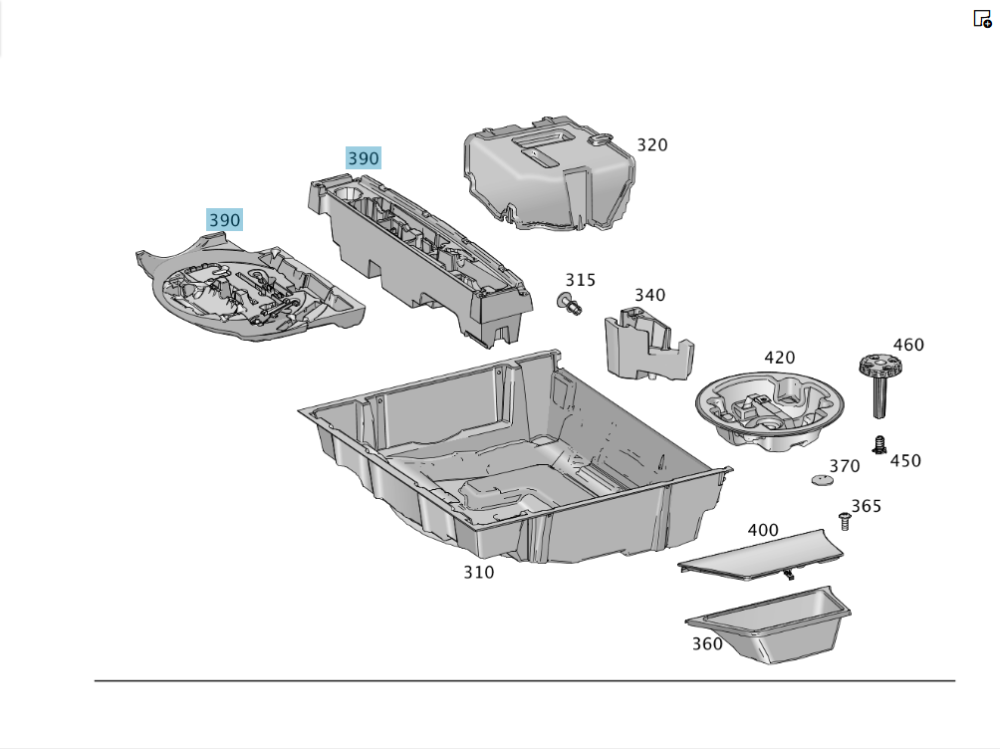 390
390
320
315
340
420
460
450
370
365
400
310
360