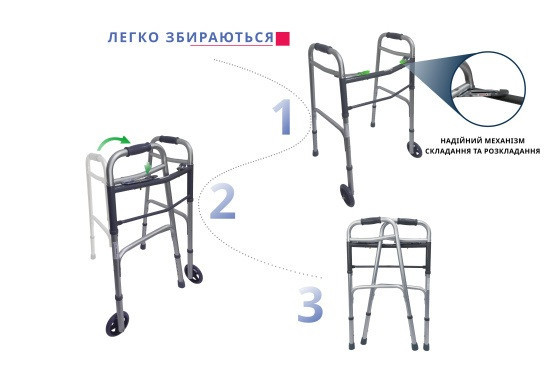 ЛЕГКО ЗБИРАЮТЬСЯ

1

НАДІЙНИЙ МЕХАНІЗМ СКЛАДАННЯ ТА РОЗКЛАДАННЯ

2

3