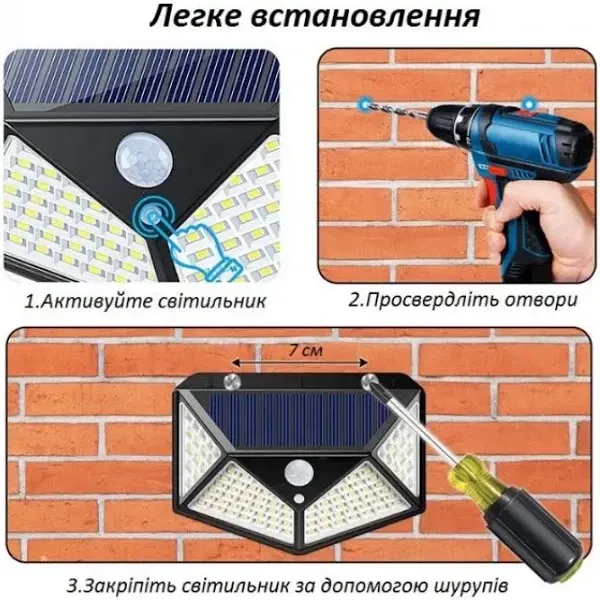 Легке встановлення

1.Активуйте світильник

2.Просвердліть отвори

7 см

3.Закріпіть світильник за допомогою шурупів