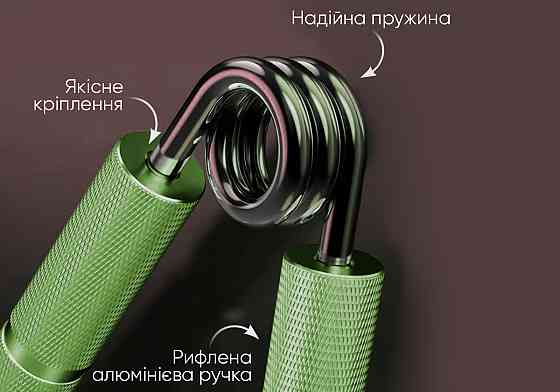 Надійна пружина

Якісне кріплення

Рифлена алюмінієва ручка