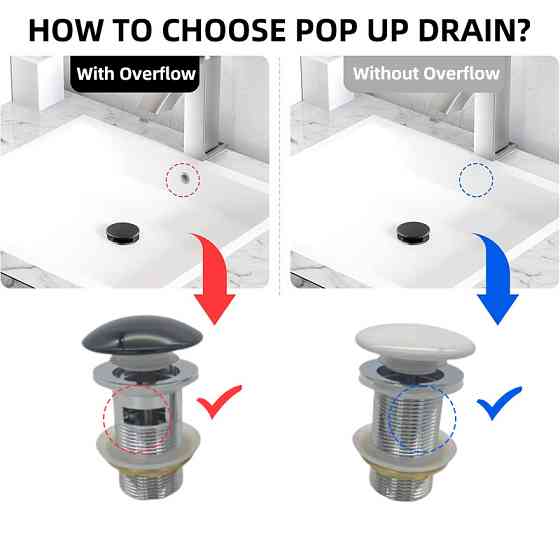 HOW TO CHOOSE POP UP DRAIN?

With Overflow

Without Overflow