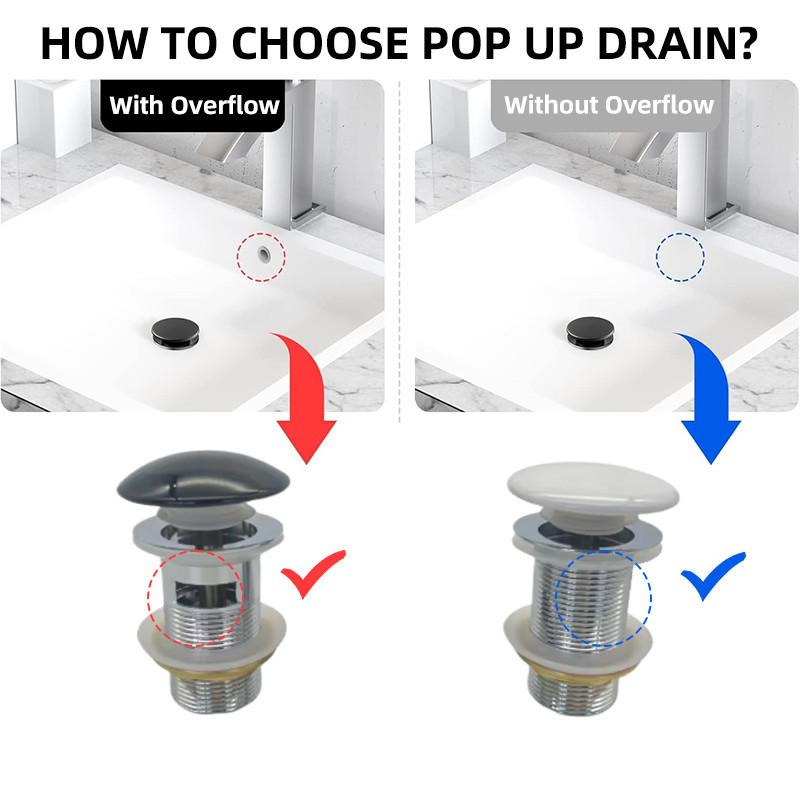 HOW TO CHOOSE POP UP DRAIN?

With Overflow

Without Overflow