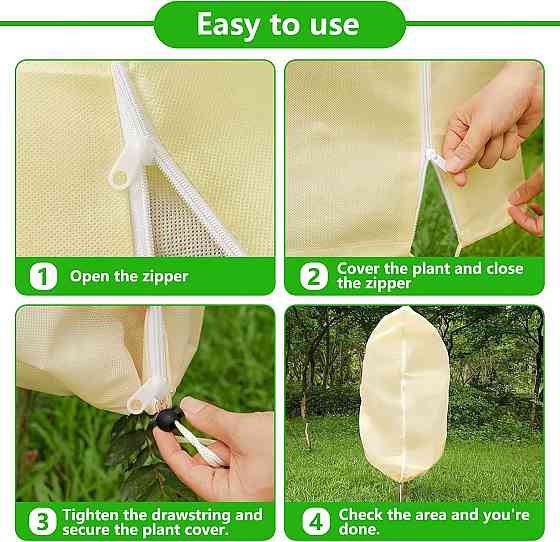 Easy to use

1 Open the zipper

2 Cover the plant and close the zipper

3 Tighten the drawstring and secure the plant cover.

4 Check the area and you're done.