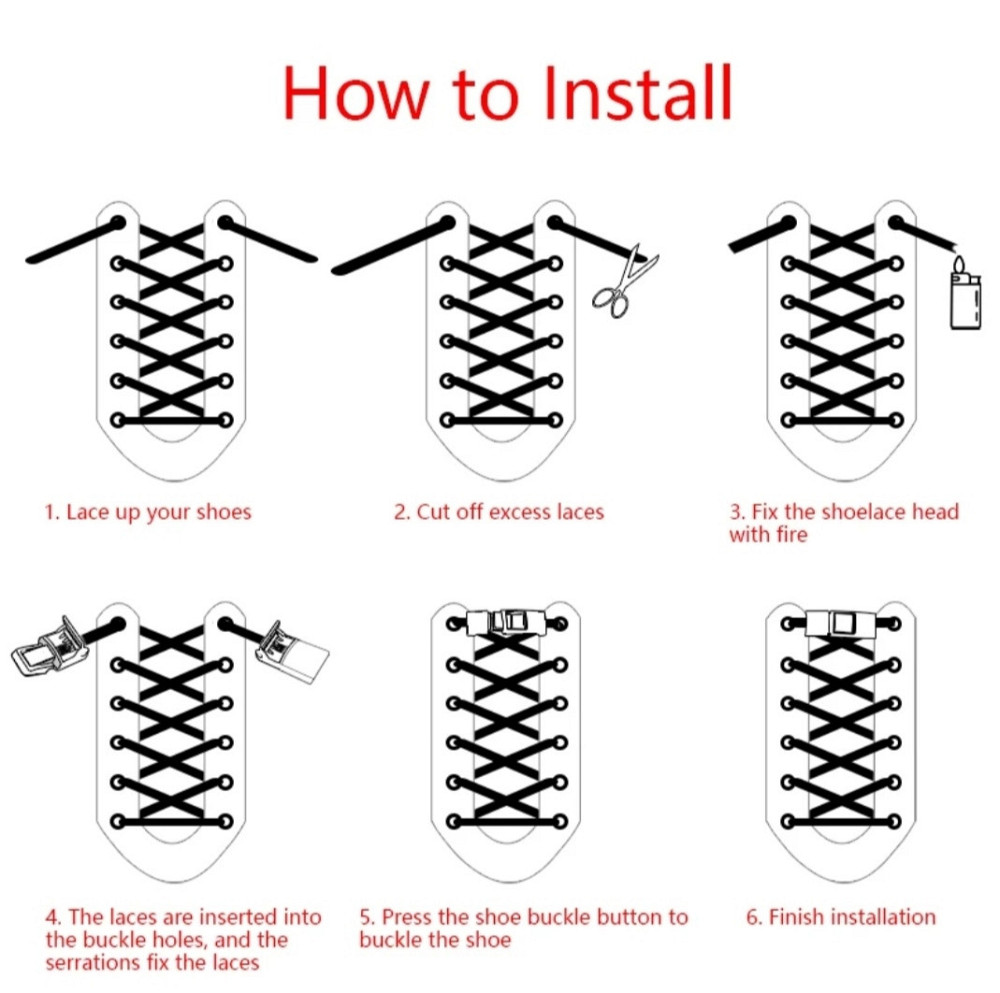 How to Install

1. Lace up your shoes

2. Cut off excess laces

3. Fix the shoelace head with fire

4. The laces are inserted into the buckle holes, and the serrations fix the laces

5. Press the shoe buckle button to buckle the shoe

6. Finish installation