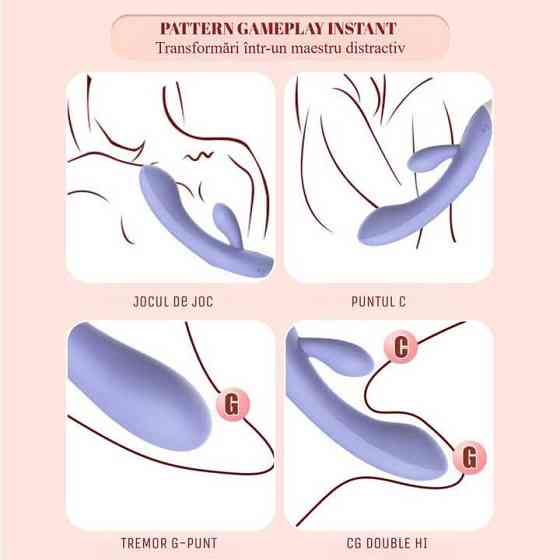 PATTERN GAMEPLAY INSTANT
Transformări într-un maestru distractiv

JOCUL DE JOC

PUNTUL C

G

TREMOR G-PUNT

C

G

CG DOUBLE HI