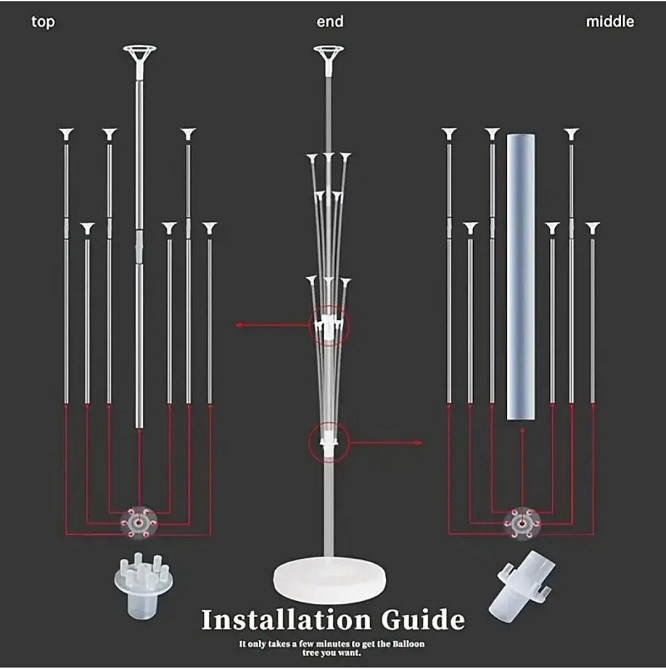 top

end

middle

Installation Guide

It only takes a few minutes to get the Balloon tree you want.