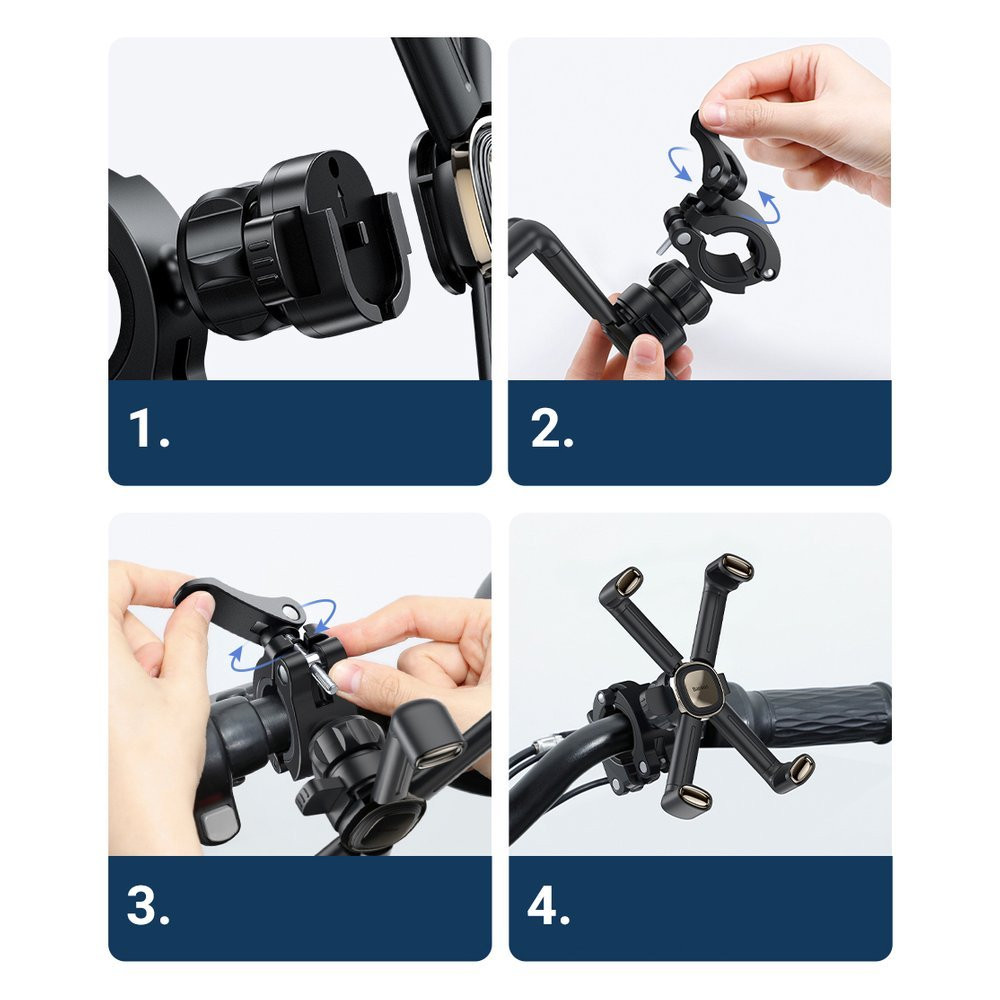 1.

2.

3.

4.