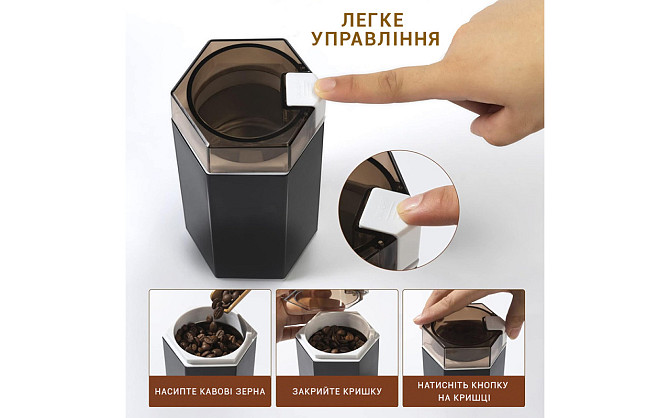 ЛЕГКЕ УПРАВЛІННЯ

НАСИПТЕ КАВОВІ ЗЕРНА

ЗАКРИЙТЕ КРИШКУ

НАТИСНІТЬ КНОПКУ НА КРИШЦІ