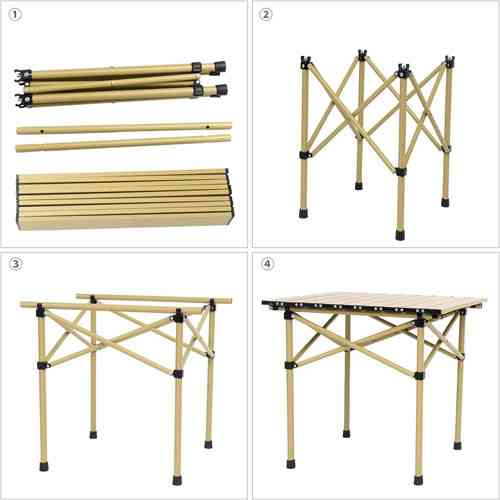 1

2

3

4