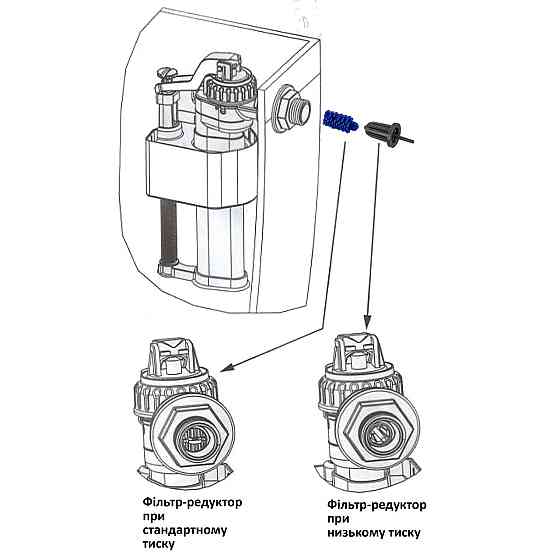 Фільтр-редуктор при стандартному тиску

Фільтр-редуктор при низькому тиску