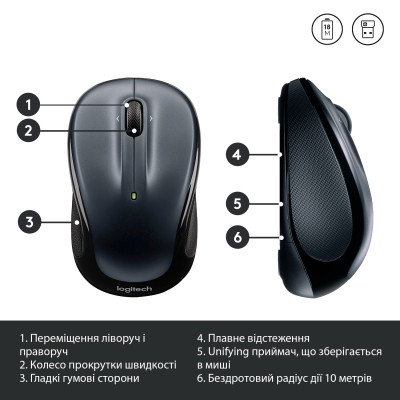 18 M

1

2

3

4

5

6

logitech

1. Переміщення ліворуч і праворуч
2. Колесо прокрутки швидкості
3. Гладкі гумові сторони

4. Плавне відстеження
5. Unifying приймач, що зберігається в миші
6. Бездротовий радіус дії 10 метрів